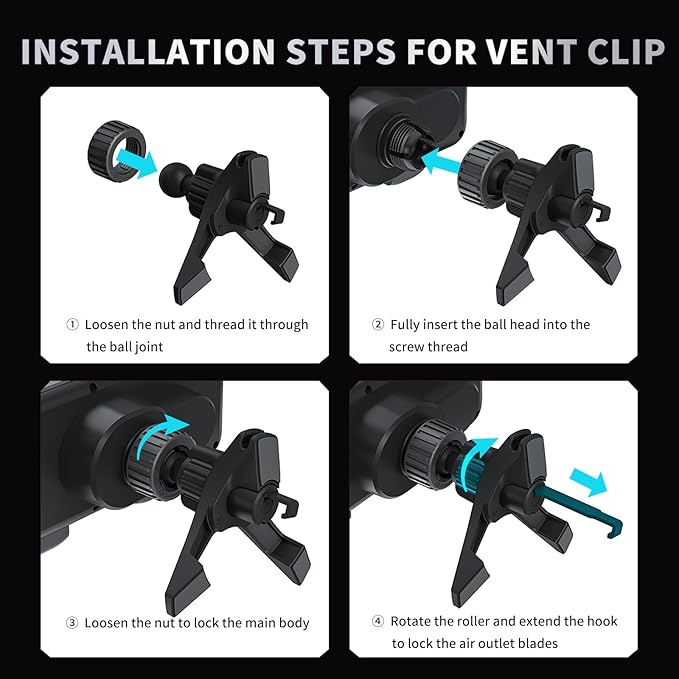 INSTALLATION STEPS FOR VENT CLIP

① Loosen the nut and thread it through the ball joint

② Fully insert the ball head into the screw thread

③ Loosen the nut to lock the main body

④ Rotate the roller and extend the hook to lock the air outlet blades