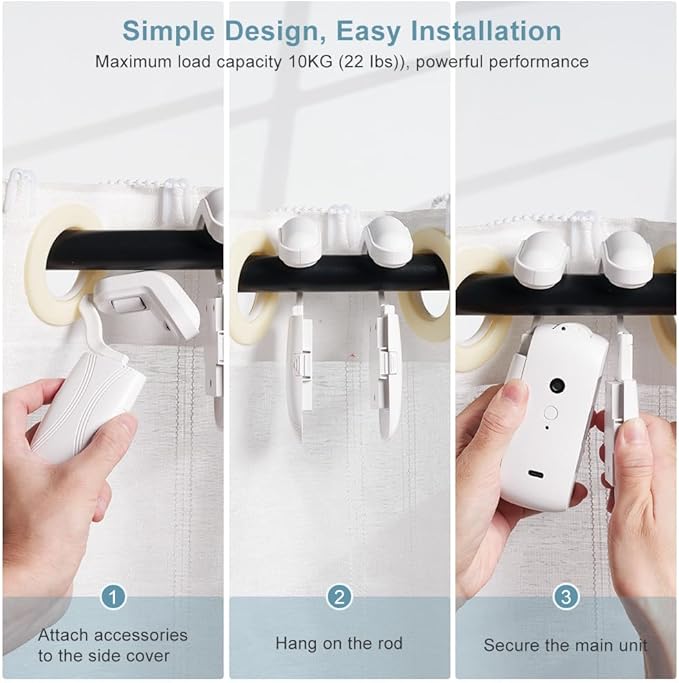 Simple Design, Easy Installation

Maximum load capacity 10KG (22 lbs)), powerful performance

1
Attach accessories to the side cover

2
Hang on the rod

3
Secure the main unit